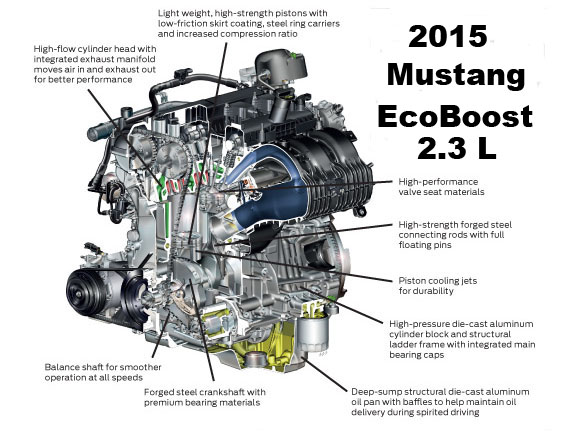 Light weight, high-strength pistons with low-friction skirt coating, steel ring carriers and increased compression ratio

2015 Mustang EcoBoost 2.3 L

High-flow cylinder head with integrated exhaust manifold moves air in and exhaust out for better performance

High-performance valve seat materials

High-strength forged steel connecting rods with full floating pins

Piston cooling jets for durability

High-pressure die-cast aluminum cylinder block and structural ladder frame with integrated main bearing caps

Balance shaft for smoother operation at all speeds

Forged steel crankshaft with premium bearing materials

Deep-sump structural die-cast aluminum oil pan with baffles to help maintain oil delivery during spirited driving